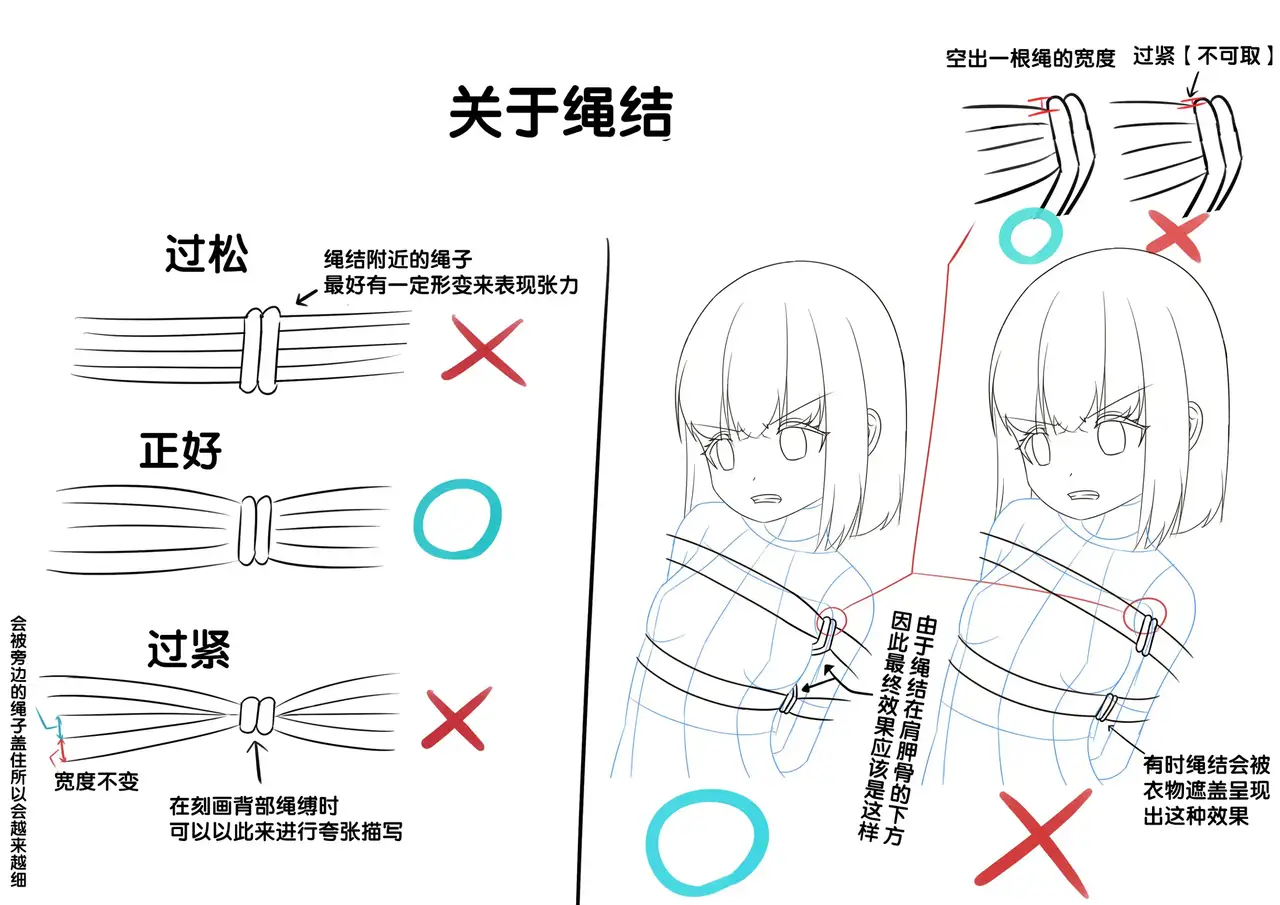 关于绳结

过松

绳结附近的绳子
最好有一定形变来表现张力

正好

过紧

会被旁边的绳子盖住所以会越来越细

宽度不变

在刻画背部绳缚时
可以以此来进行夸张描写

空出一根绳的宽度

过紧【不可取】

由于绳结在肩胛骨的下方
因此最终效果应该是这样

有时绳结会被
衣物遮盖呈现
出这种效果